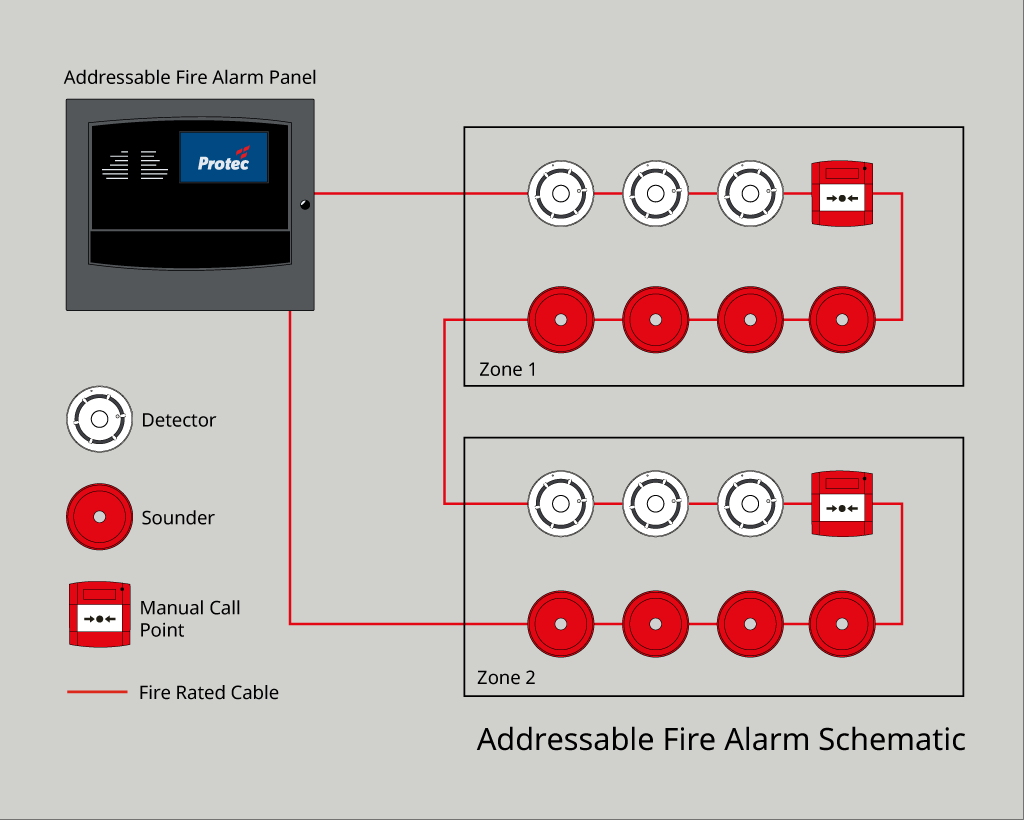 Addressable Fire Alarm Panel

Protec

Zone 1

Zone 2

Detector

Sounder

Manual Call Point

Fire Rated Cable

Addressable Fire Alarm Schematic